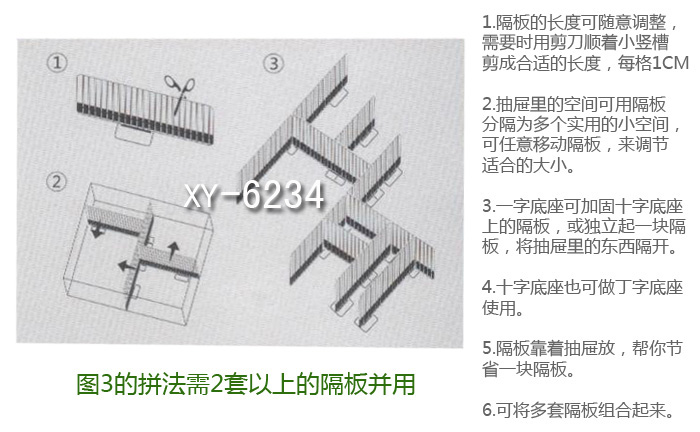 ①

③

②

XY-6234

图3的拼法需2套以上的隔板并用

1.隔板的长度可随意调整，需要时用剪刀顺着小竖槽剪成合适的长度，每格1CM

2.抽屉里的空间可用隔板分隔为多个实用的小空间，可任意移动隔板，来调节适合的大小。

3.一字底座可加固十字底座上的隔板，或独立起一块隔板，将抽屉里的东西隔开。

4.十字底座也可做丁字底座使用。

5.隔板靠着抽屉放，帮你节省一块隔板。

6.可将多套隔板组合起来。