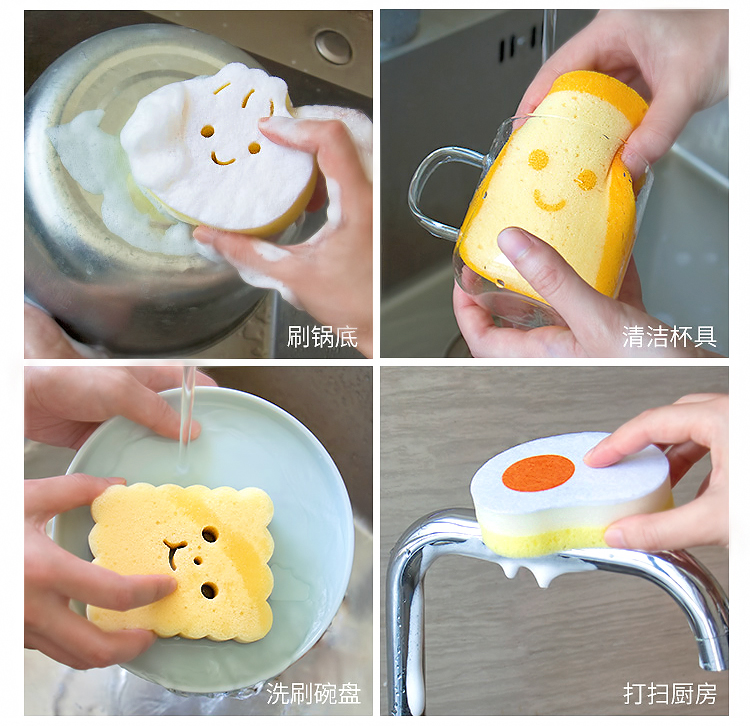 刷锅底

清洁杯具

洗刷碗盘

打扫厨房