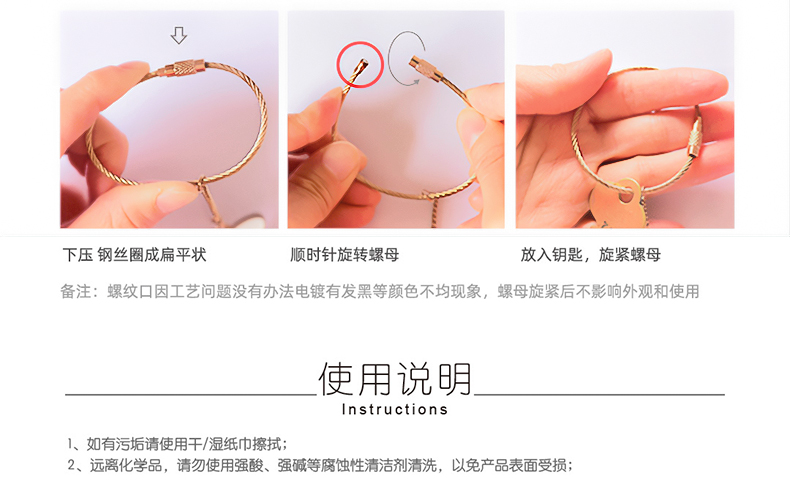 下压 钢丝圈成扁平状

顺时针旋转螺母

放入钥匙，旋紧螺母

备注：螺纹口因工艺问题没有办法电镀有发黑等颜色不均现象，螺母旋紧后不影响外观和使用

使用说明
Instructions

1、如有污垢请使用干/湿纸巾擦拭；
2、远离化学品，请勿使用强酸、强碱等腐蚀性清洁剂清洗，以免产品表面受损；