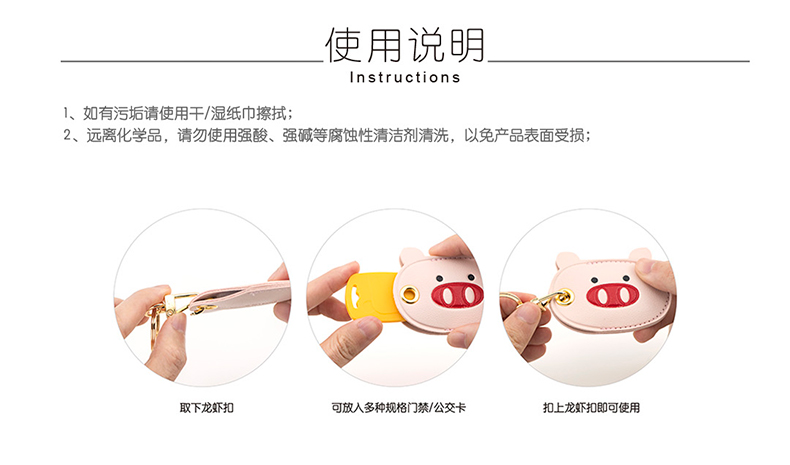 使用说明
Instructions

1、如有污垢请使用干/湿纸巾擦拭；
2、远离化学品，请勿使用强酸、强碱等腐蚀性清洁剂清洗，以免产品表面受损；

取下龙虾扣

可放入多种规格门禁/公交卡

扣上龙虾扣即可使用