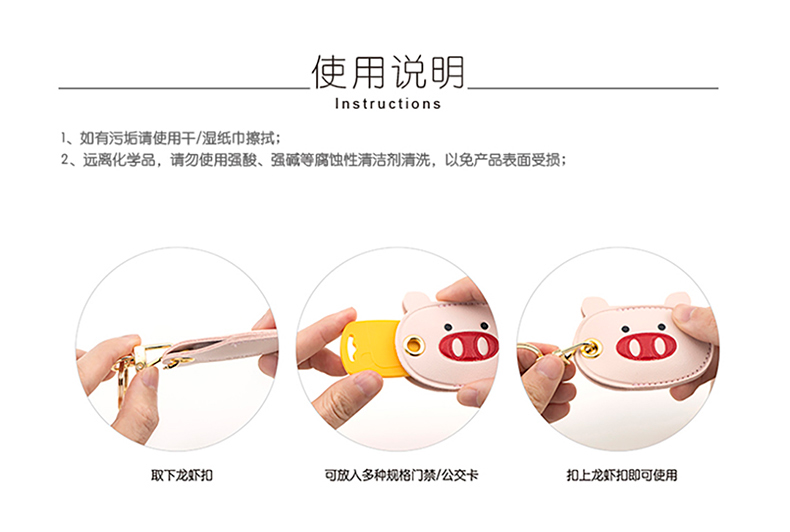 使用说明
Instructions

1、如有污垢请使用干/湿纸巾擦拭；
2、远离化学品，请勿使用强酸、强碱等腐蚀性清洁剂清洗，以免产品表面受损；

取下龙虾扣

可放入多种规格门禁/公交卡

扣上龙虾扣即可使用