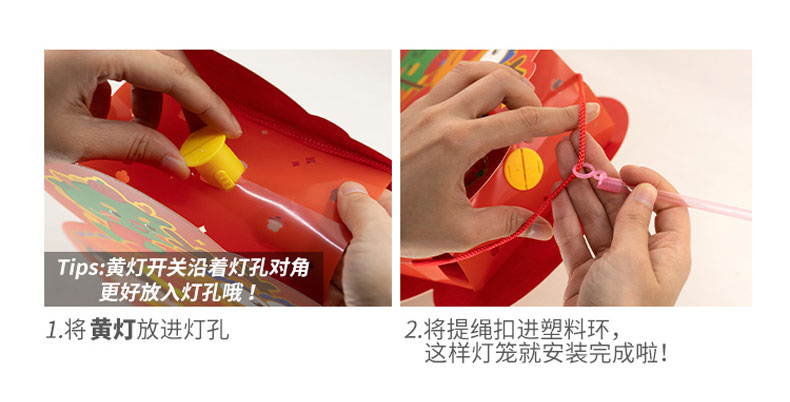 Tips:黄灯开关沿着灯孔对角更好放入灯孔哦！

1.将黄灯放进灯孔

2.将提绳扣进塑料环，这样灯笼就安装完成啦！