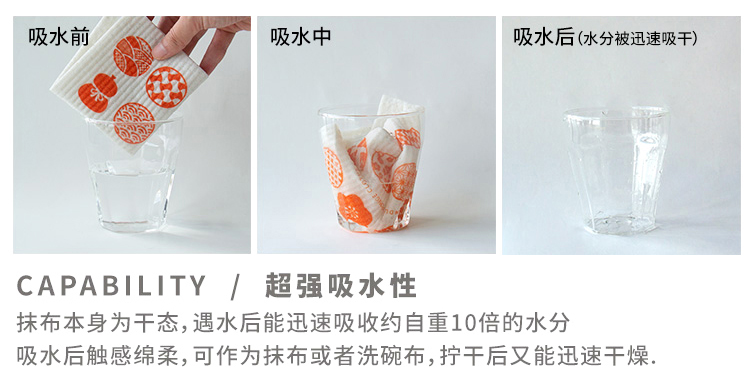 吸水前

吸水中

吸水后(水分被迅速吸干)

CAPABILITY / 超强吸水性

抹布本身为干态,遇水后能迅速吸收约自重10倍的水分
吸水后触感绵柔,可作为抹布或者洗碗布,拧干后又能迅速干燥.