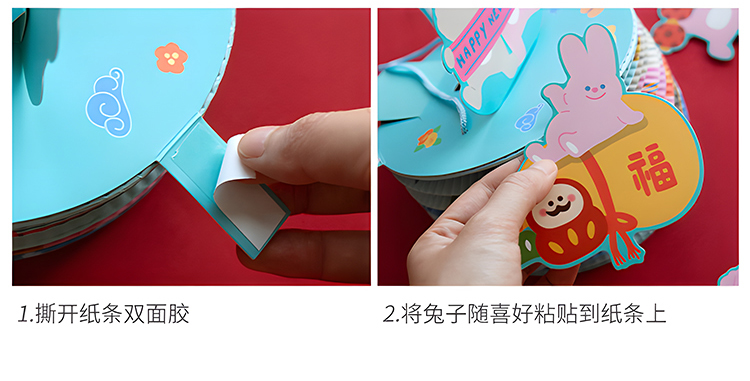 HAPPY NE

福

1.撕开纸条双面胶

2.将兔子随喜好粘贴到纸条上